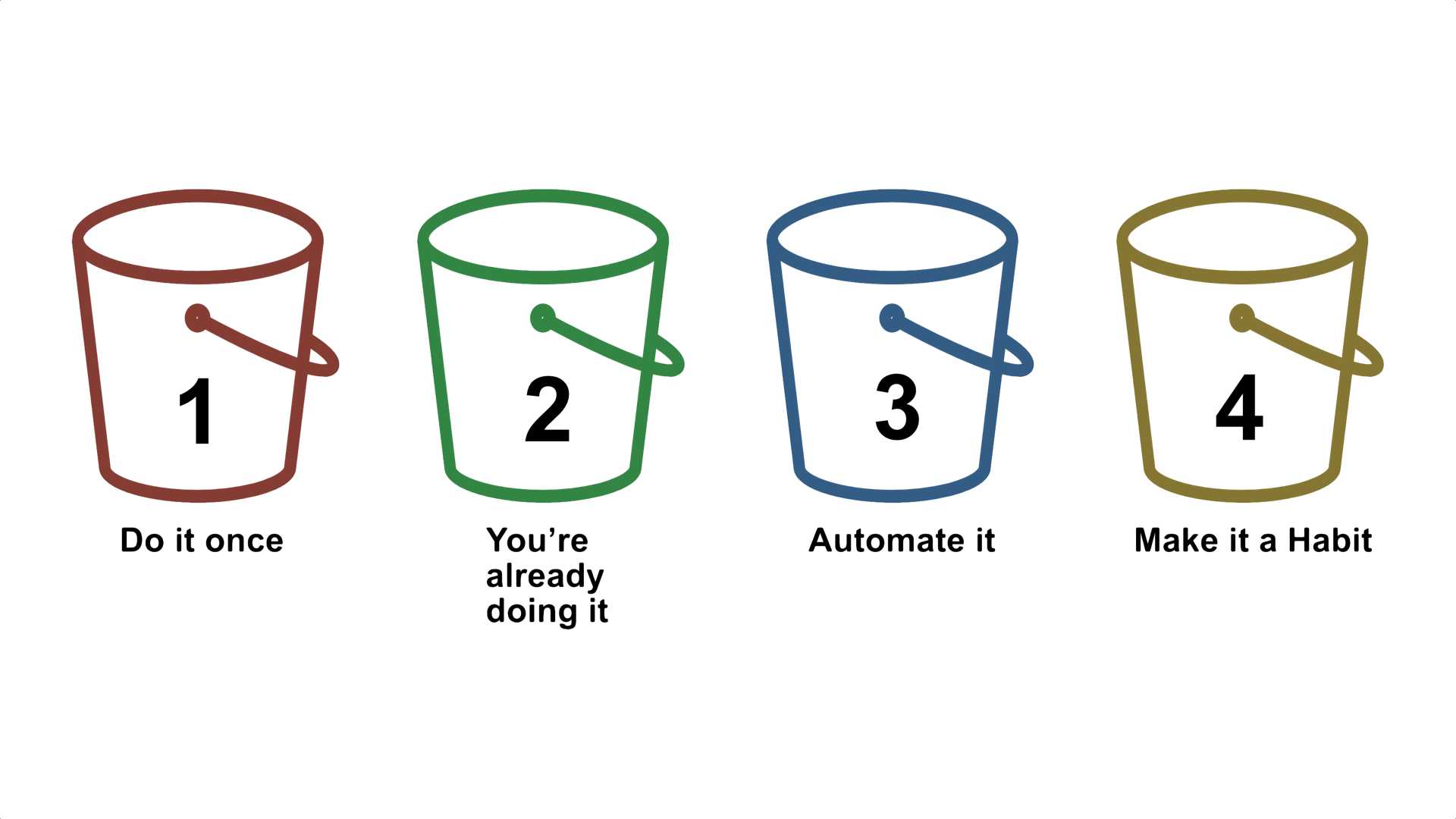 1
Do it once

2
You’re already doing it

3
Automate it

4
Make it a Habit